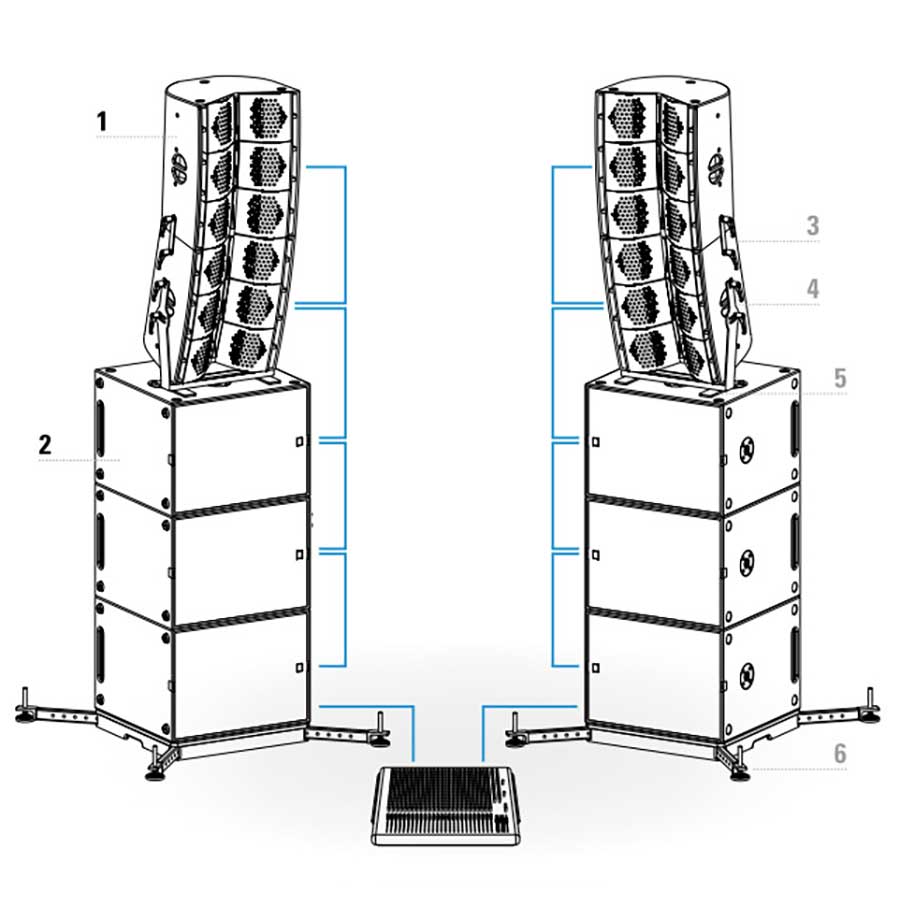 1
2
3
4
5
6