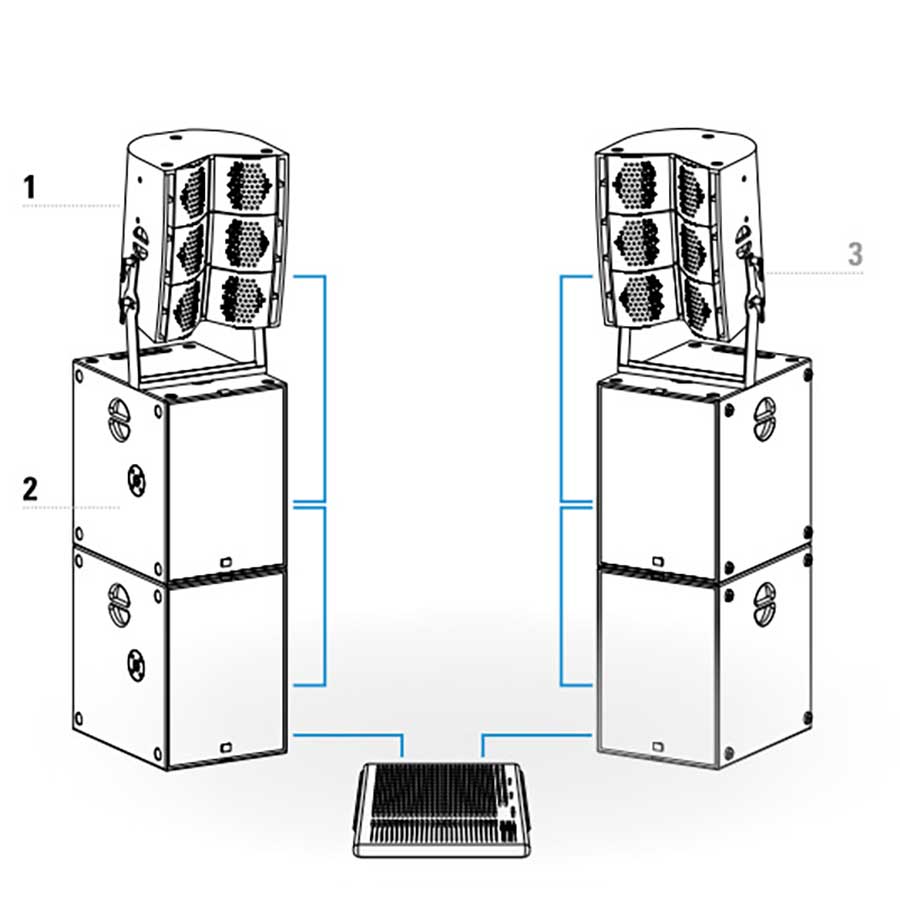 1

2

3